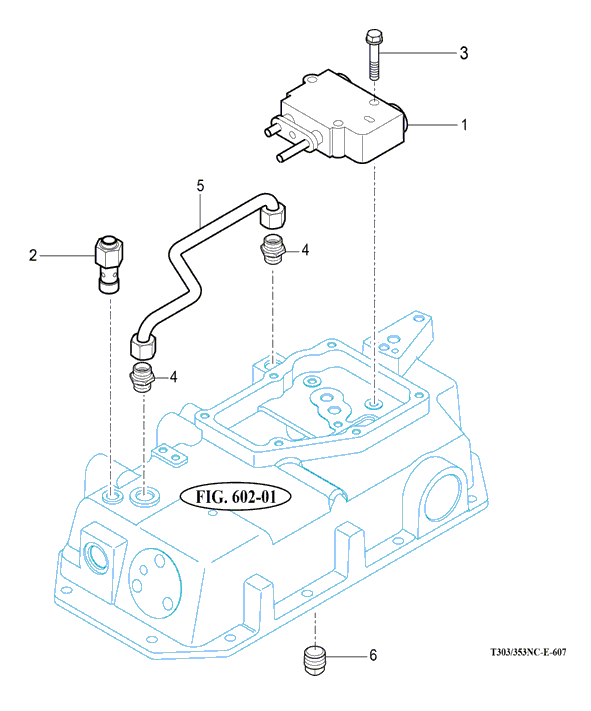 3
1
5
2
4
4
FIG. 602-01
6
T303/353NC-E-607